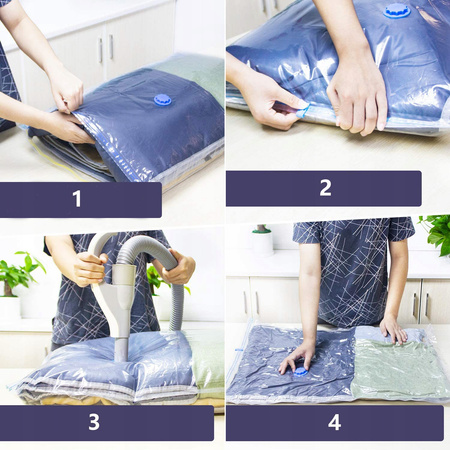 1

2

3

4